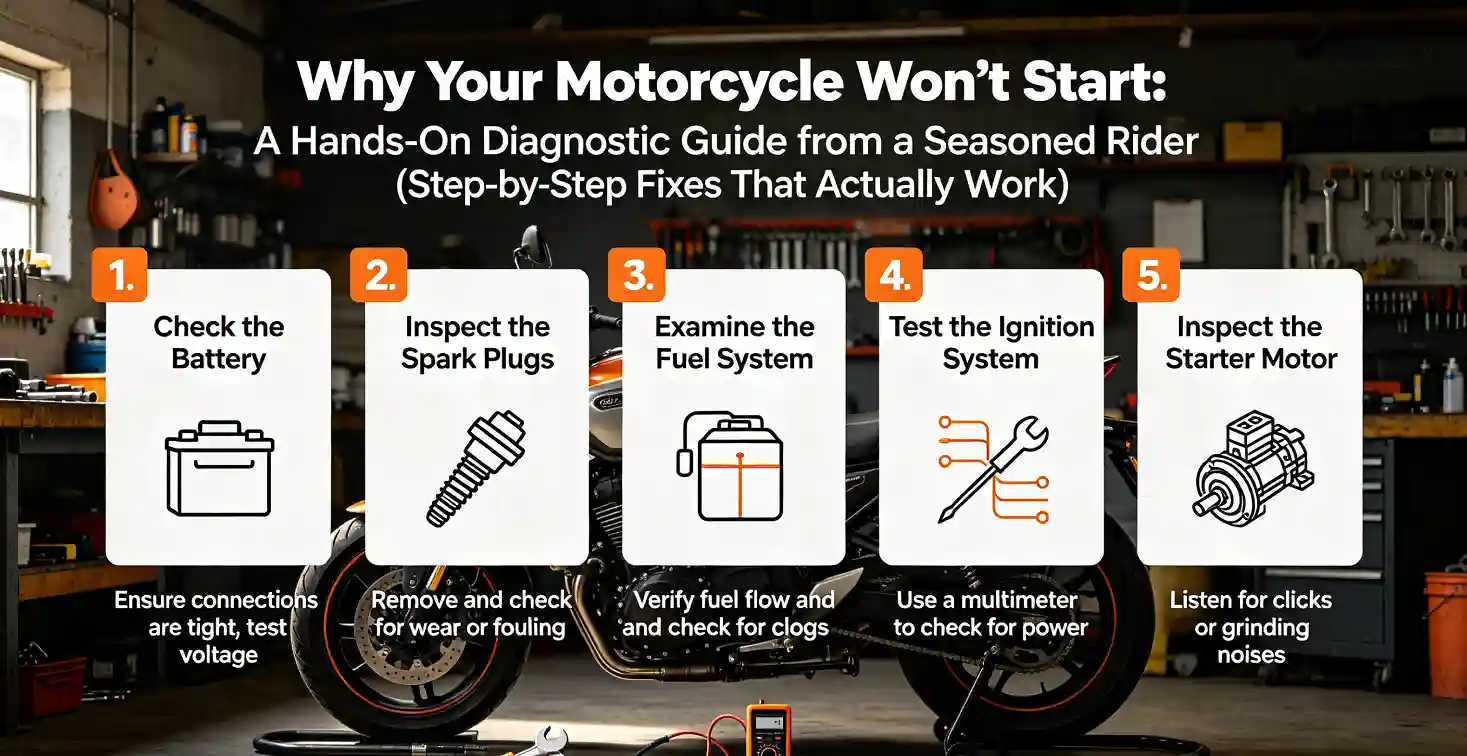 Why Your Motorcycle Won't Start:
A Hands-On Diagnostic Guide from a Seasoned Rider
(Step-by-Step Fixes That Actually Work)

1.
Check the Battery

Ensure connections are tight, test voltage

2.
Inspect the Spark Plugs

Remove and check for wear or fouling

3.
Examine the Fuel System

Verify fuel flow and and check for clogs

4.
Test the Ignition System

Use a multimeter to check for power

5.
Inspect the Starter Motor

Listen for clicks or grinding noises